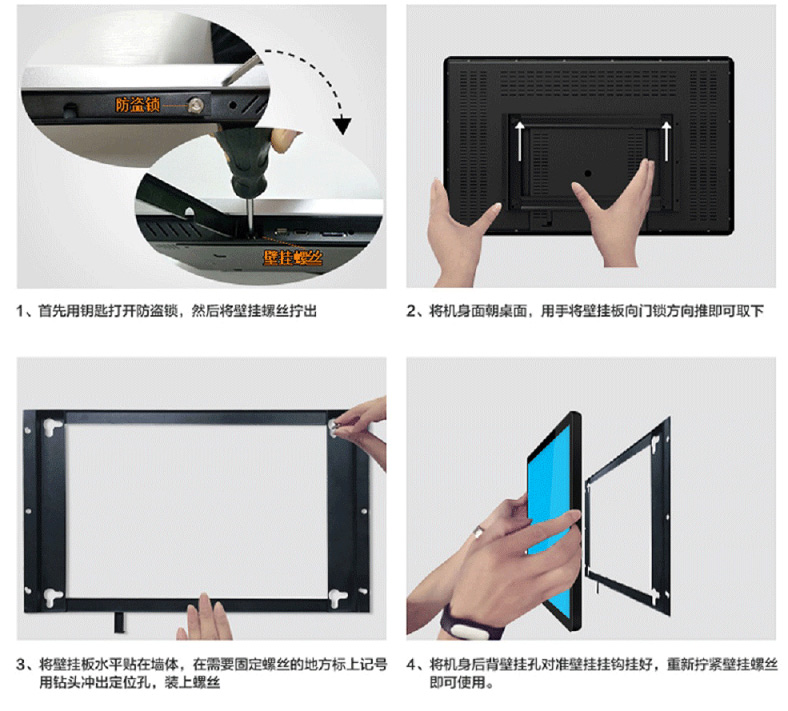 防盗锁

壁挂螺丝

1、首先用钥匙打开防盗锁，然后将壁挂螺丝拧出

2、将机身面朝桌面，用手将壁挂板向门锁方向推即可取下

3、将壁挂板水平贴在墙体，在需要固定螺丝的地方标上记号用钻头冲出定位孔，装上螺丝

4、将机身后背壁挂孔对准壁挂挂钩挂好，重新拧紧壁挂螺丝即可使用。